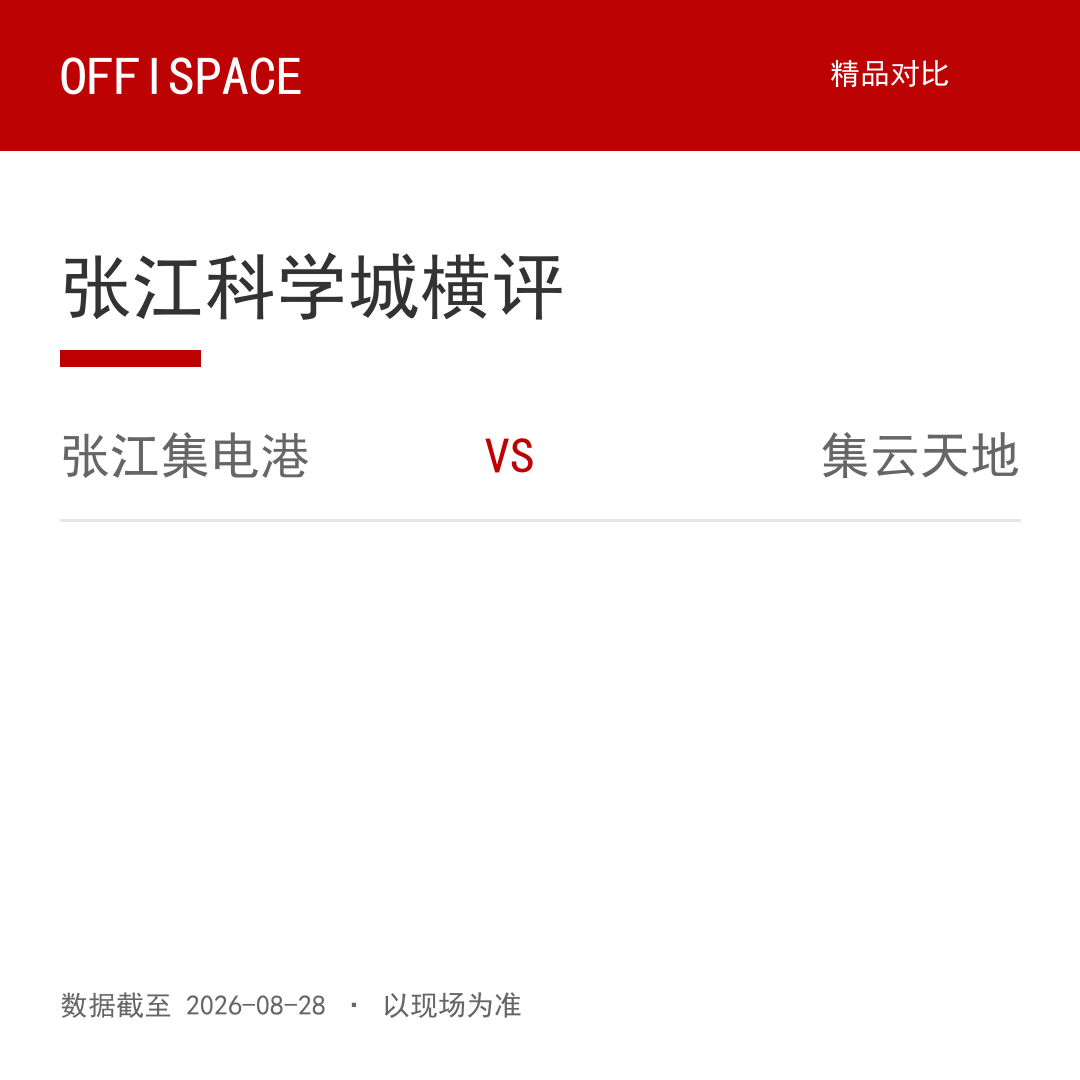 OFFISPACE

精品对比

张江科学城横评

张江集电港 VS 集云天地

数据截至 2026-08-28 · 以现场为准