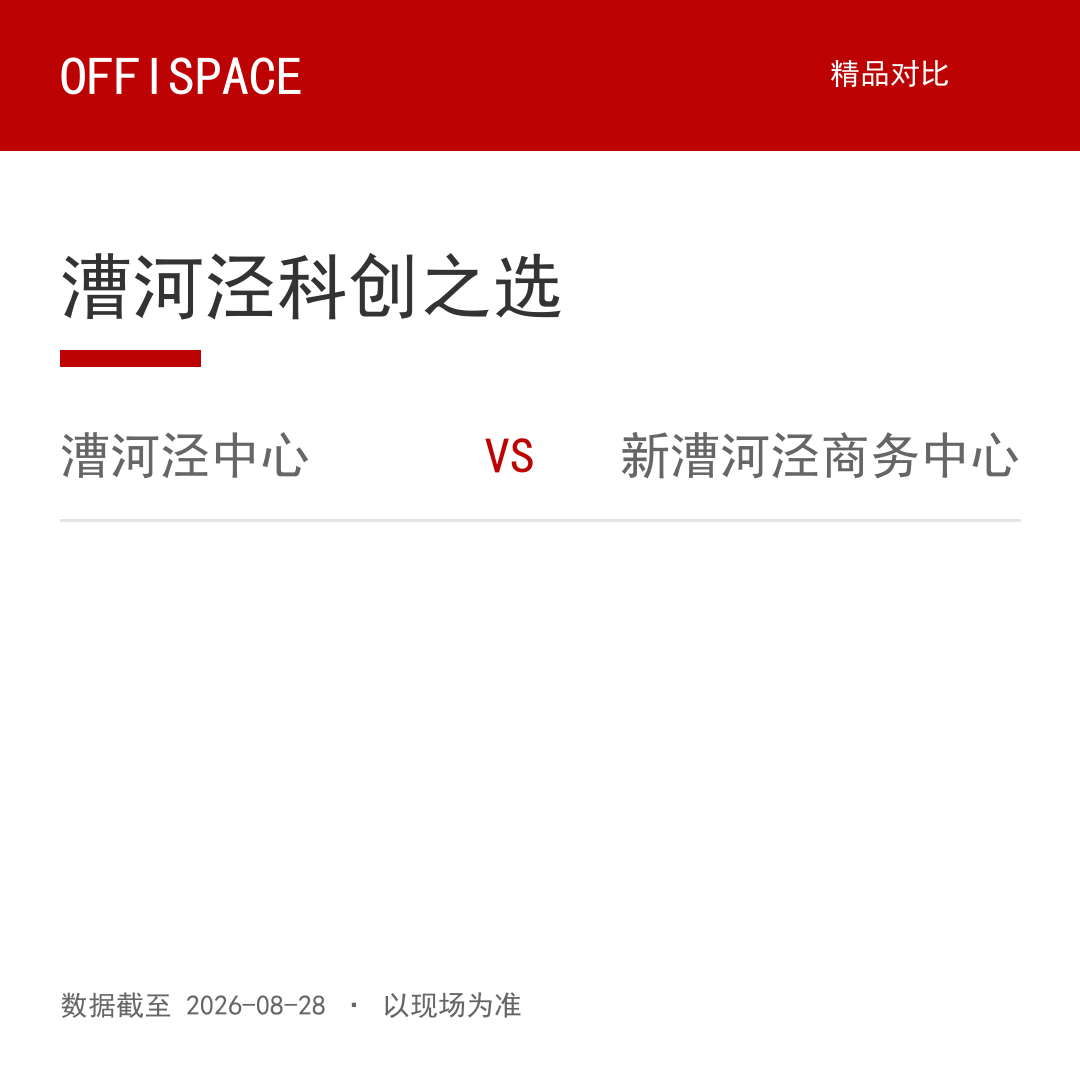 OFFISPACE

精品对比

漕河泾科创之选

漕河泾中心

VS

新漕河泾商务中心

数据截至 2026-08-28 · 以现场为准